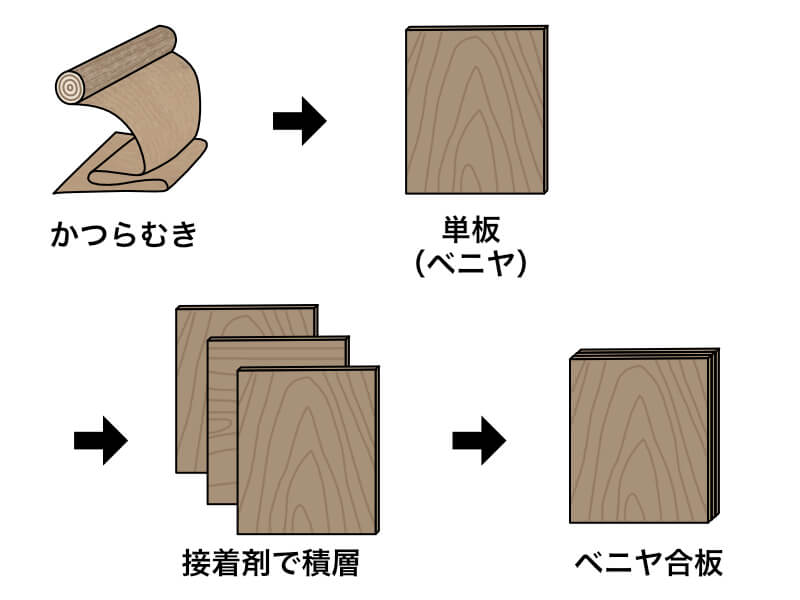 かつらむき

単板
(ベニヤ)

接着剤で積層

ベニヤ合板